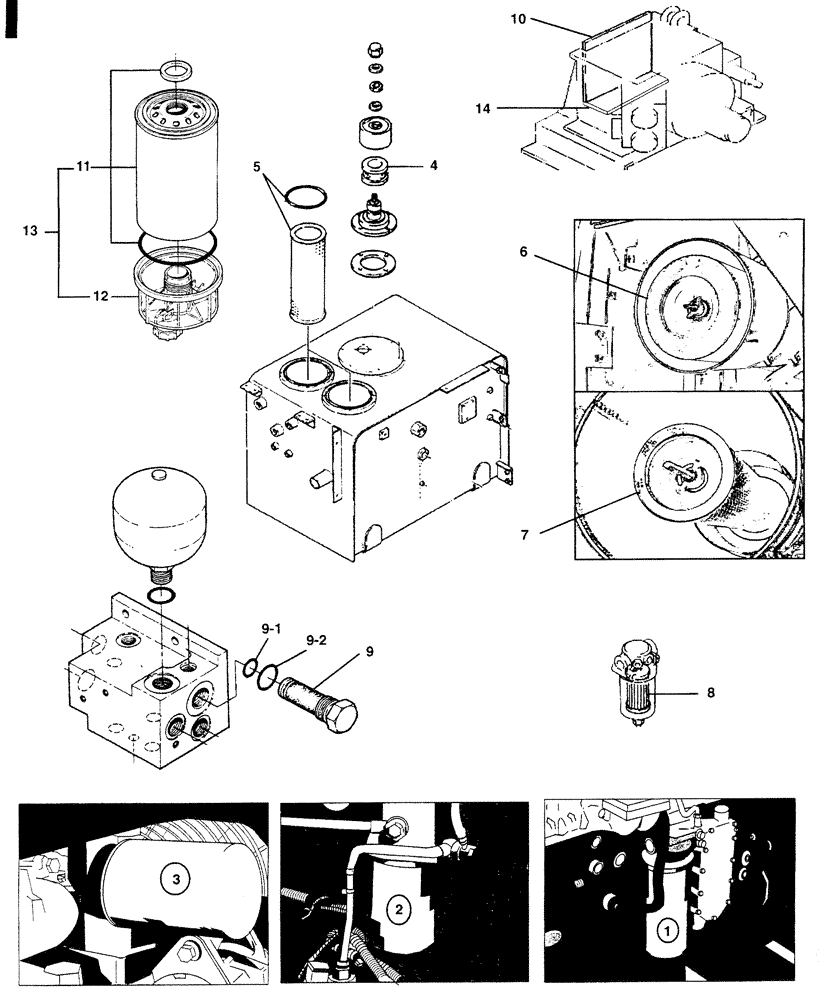 10

14

11

13

12

5

4

6

7

9-1

9-2

9

8

3

2

1