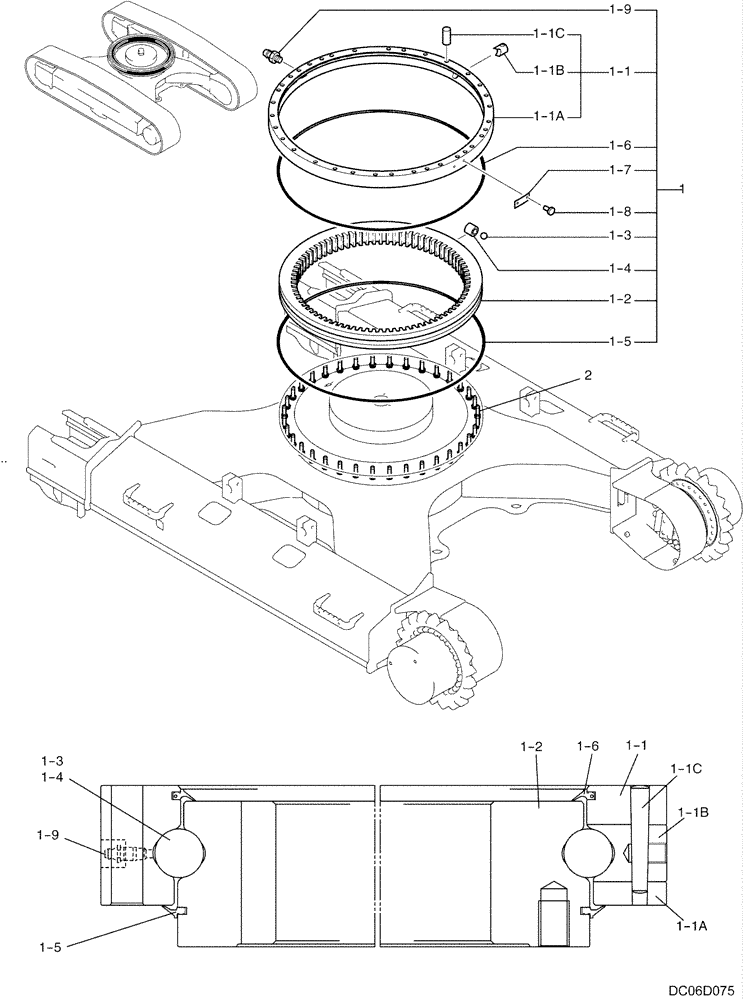 1-9
1-1C
1-1B
1-1
1-1A
1-6
1-7
1
1-8
1-3
1-4
1-2
1-5
2

1-3
1-4
1-9
1-5
1-2
1-6
1-1
1-1C
1-1B
1-1A

DC06D075