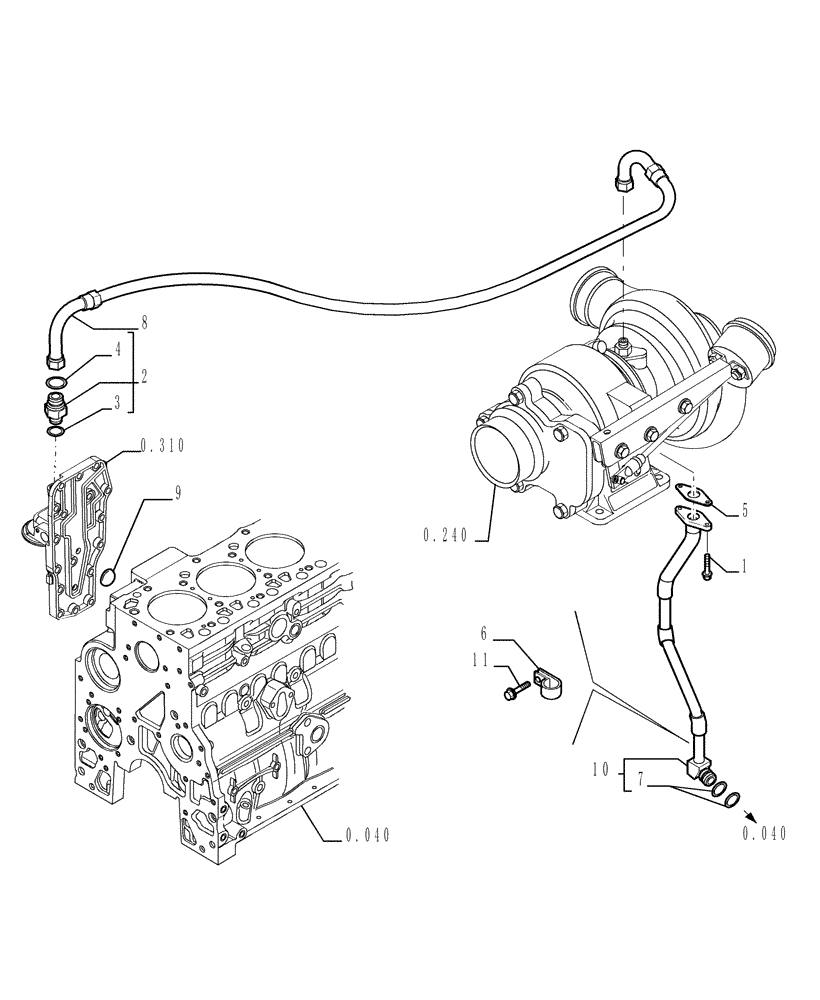 8
4
2
3
0.310
9
0.240
5
1
6
11
10
7
0.040
0.040