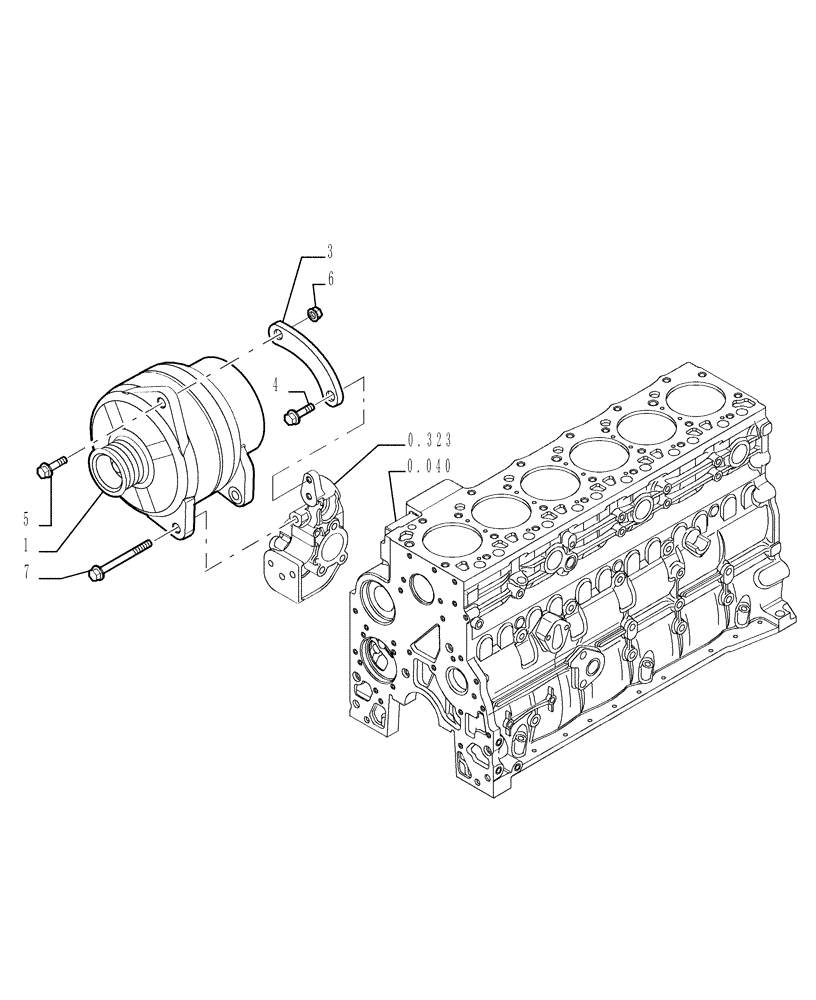 3
6
4
0.323
0.040
5
1
7